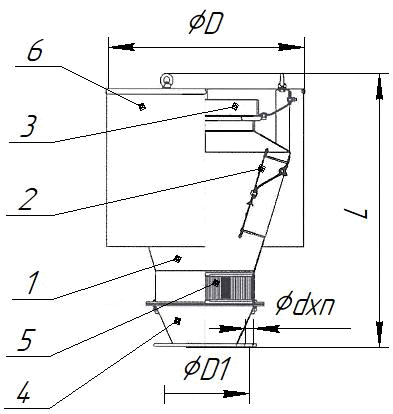 $\phi D$

6

3

2

1

5

4

L

$\phi dxn$

$\phi D1$