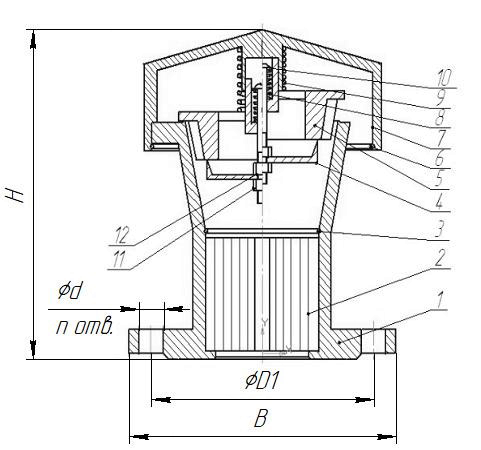 H

10
9
8
7
6
5
4
3
2
1

12
11

$\phi d$
n отв.

$\phi D1$

B